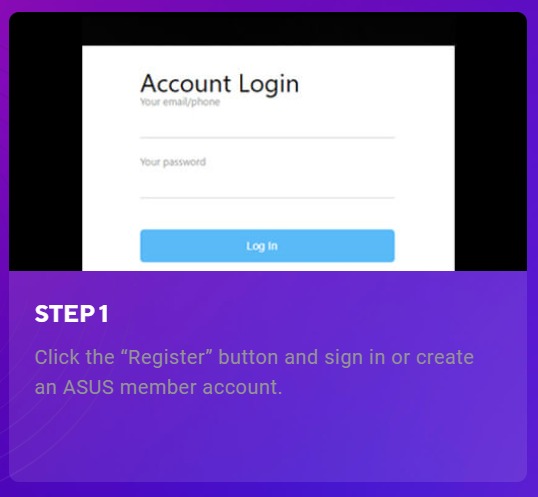 Account Login
Your email/phone

Your password

Log In

STEP 1

Click the “Register” button and sign in or create an ASUS member account.